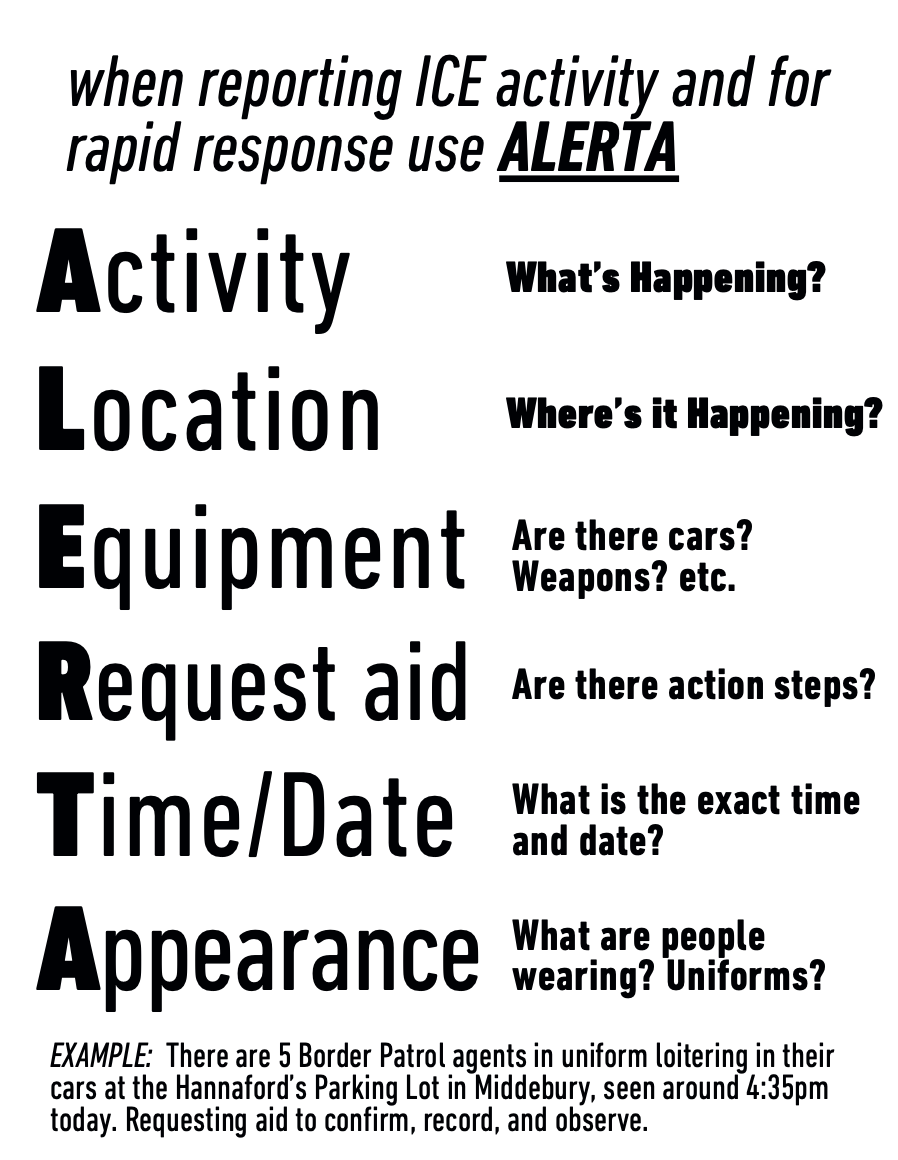 when reporting ICE activity and for rapid response use ALERTA

Activity
What's Happening?

Location
Where's it Happening?

Equipment
Are there cars? Weapons? etc.

Request aid
Are there action steps?

Time/Date
What is the exact time and date?

Appearance
What are people wearing? Uniforms?

EXAMPLE: There are 5 Border Patrol agents in uniform loitering in their cars at the Hannaford's Parking Lot in Middebury, seen around 4:35pm today. Requesting aid to confirm, record, and observe.